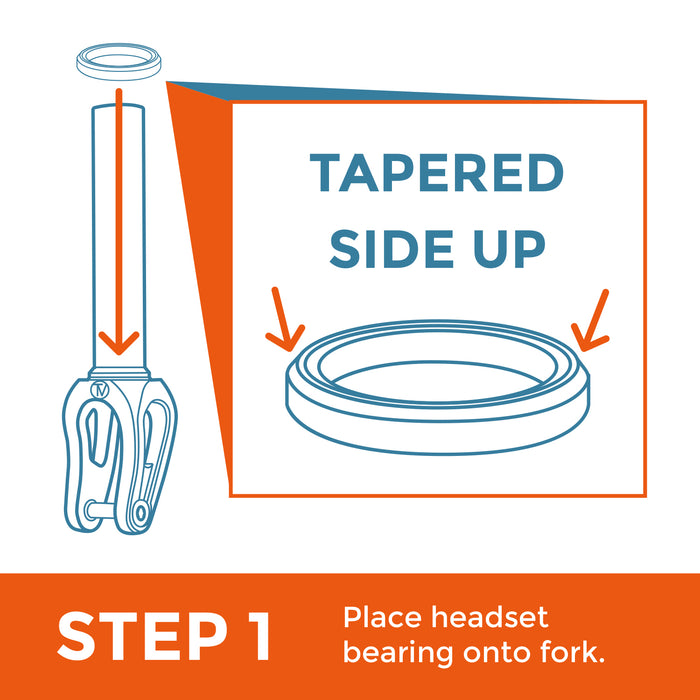 TAPERED SIDE UP

STEP 1

Place headset bearing onto fork.