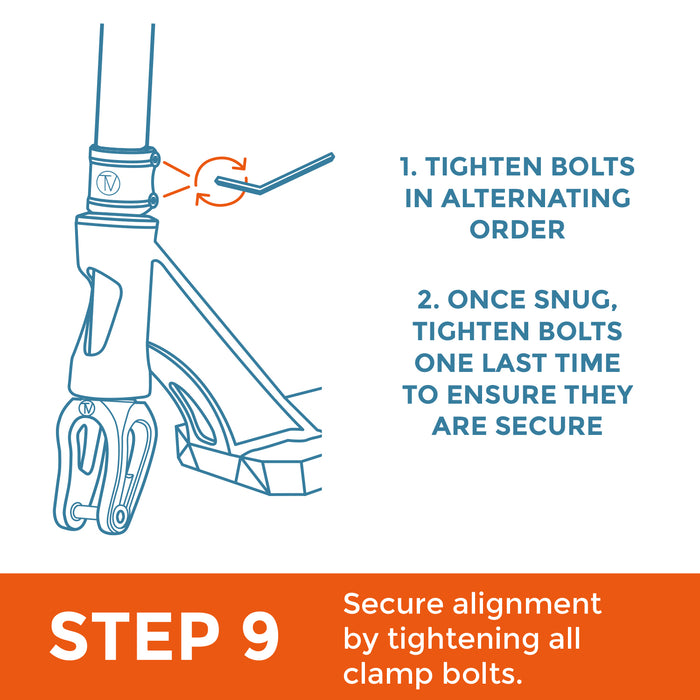 1. TIGHTEN BOLTS IN ALTERNATING ORDER

2. ONCE SNUG, TIGHTEN BOLTS ONE LAST TIME TO ENSURE THEY ARE SECURE

STEP 9

Secure alignment by tightening all clamp bolts.